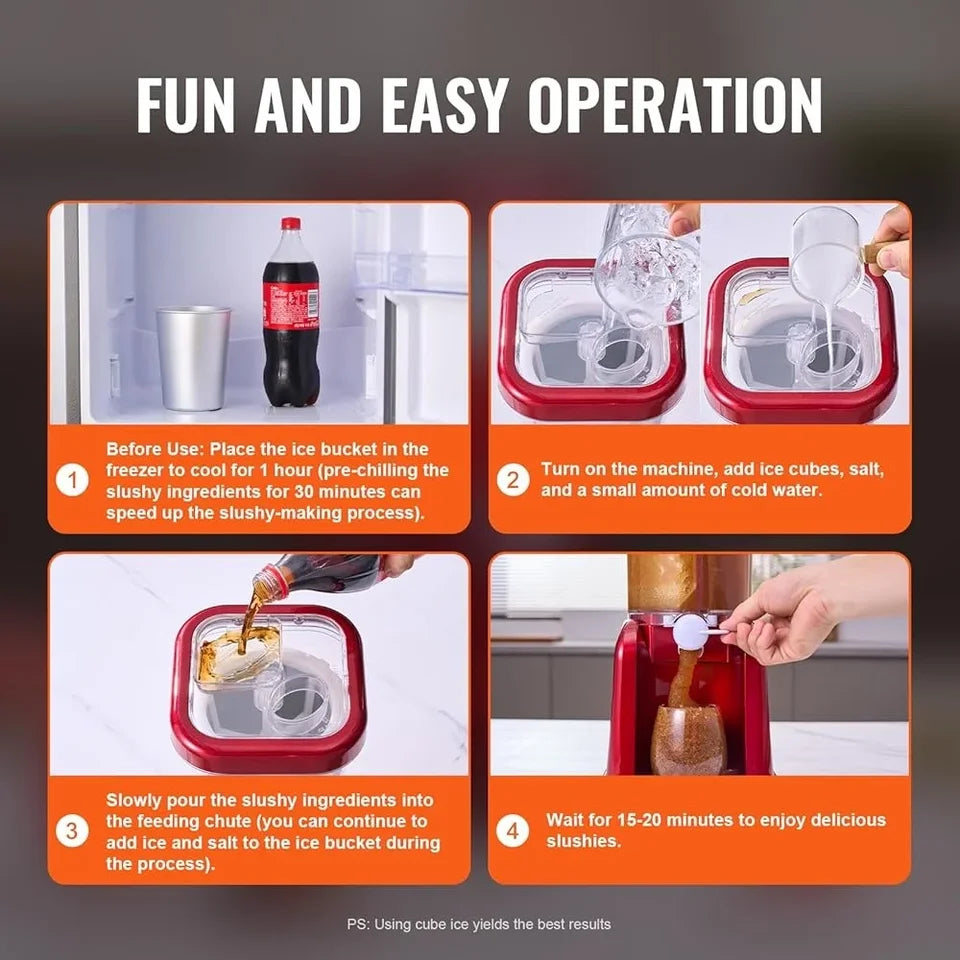 FUN AND EASY OPERATION

1 Before Use: Place the ice bucket in the freezer to cool for 1 hour (pre-chilling the slushy ingredients for 30 minutes can speed up the slushy-making process).

2 Turn on the machine, add ice cubes, salt, and a small amount of cold water.

3 Slowly pour the slushy ingredients into the feeding chute (you can continue to add ice and salt to the ice bucket during the process).

4 Wait for 15-20 minutes to enjoy delicious slushies.

PS: Using cube ice yields the best results