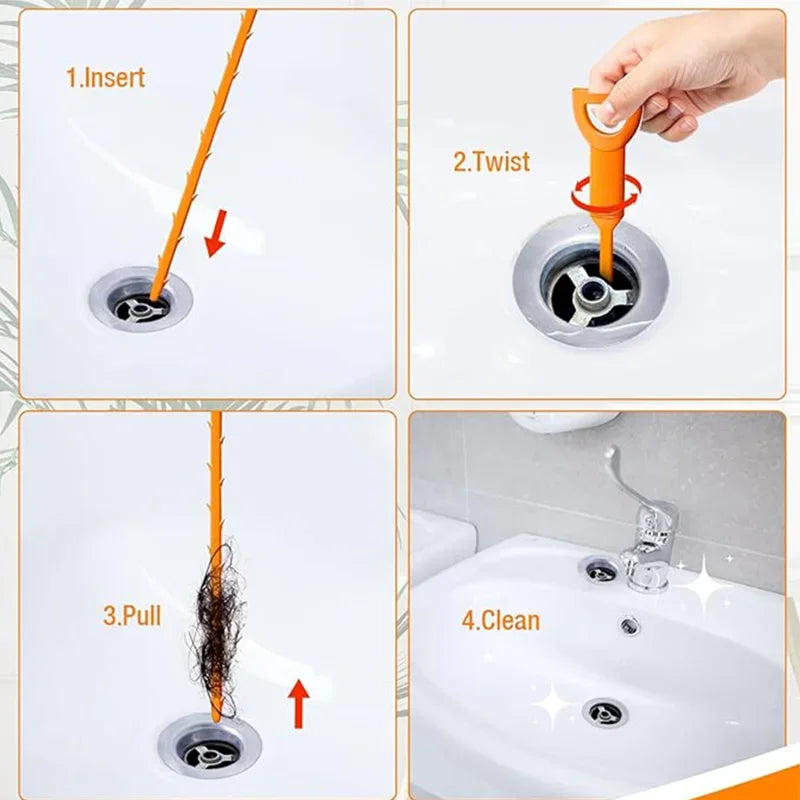 1.Insert

2.Twist

3.Pull

4.Clean